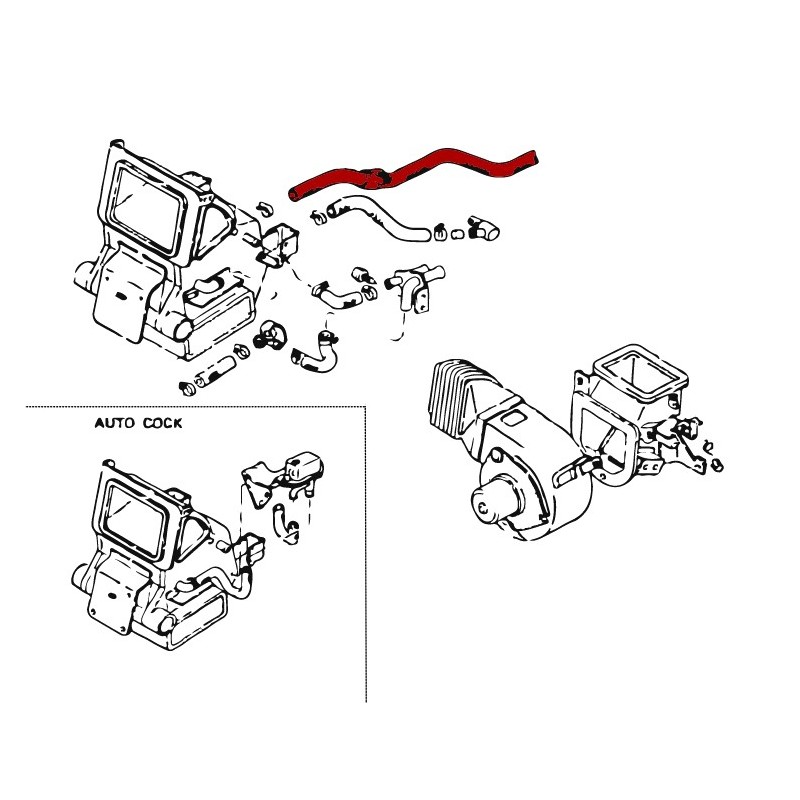 AUTO COCK