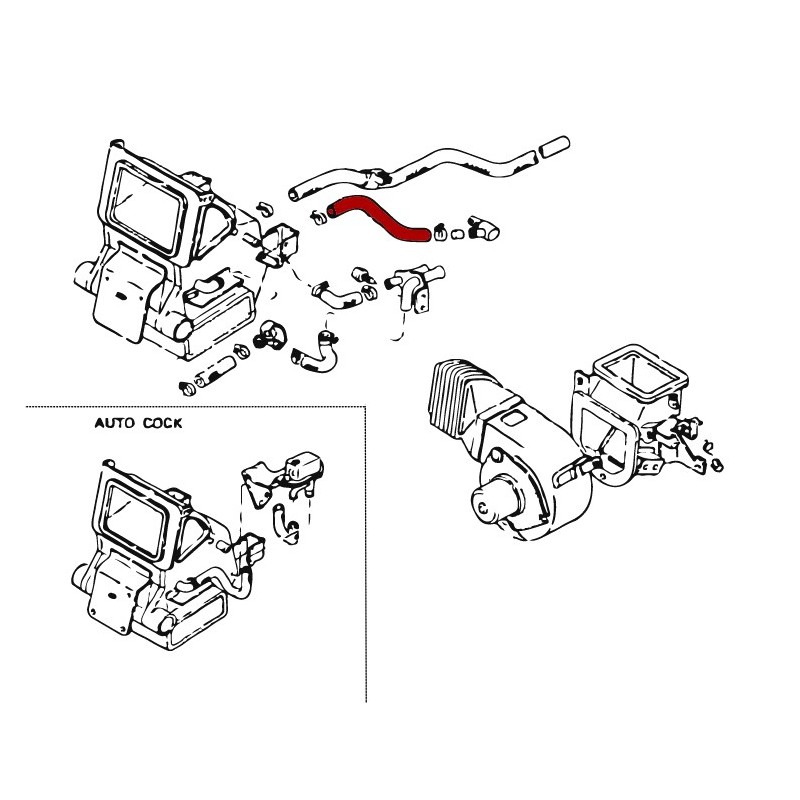 AUTO COCK